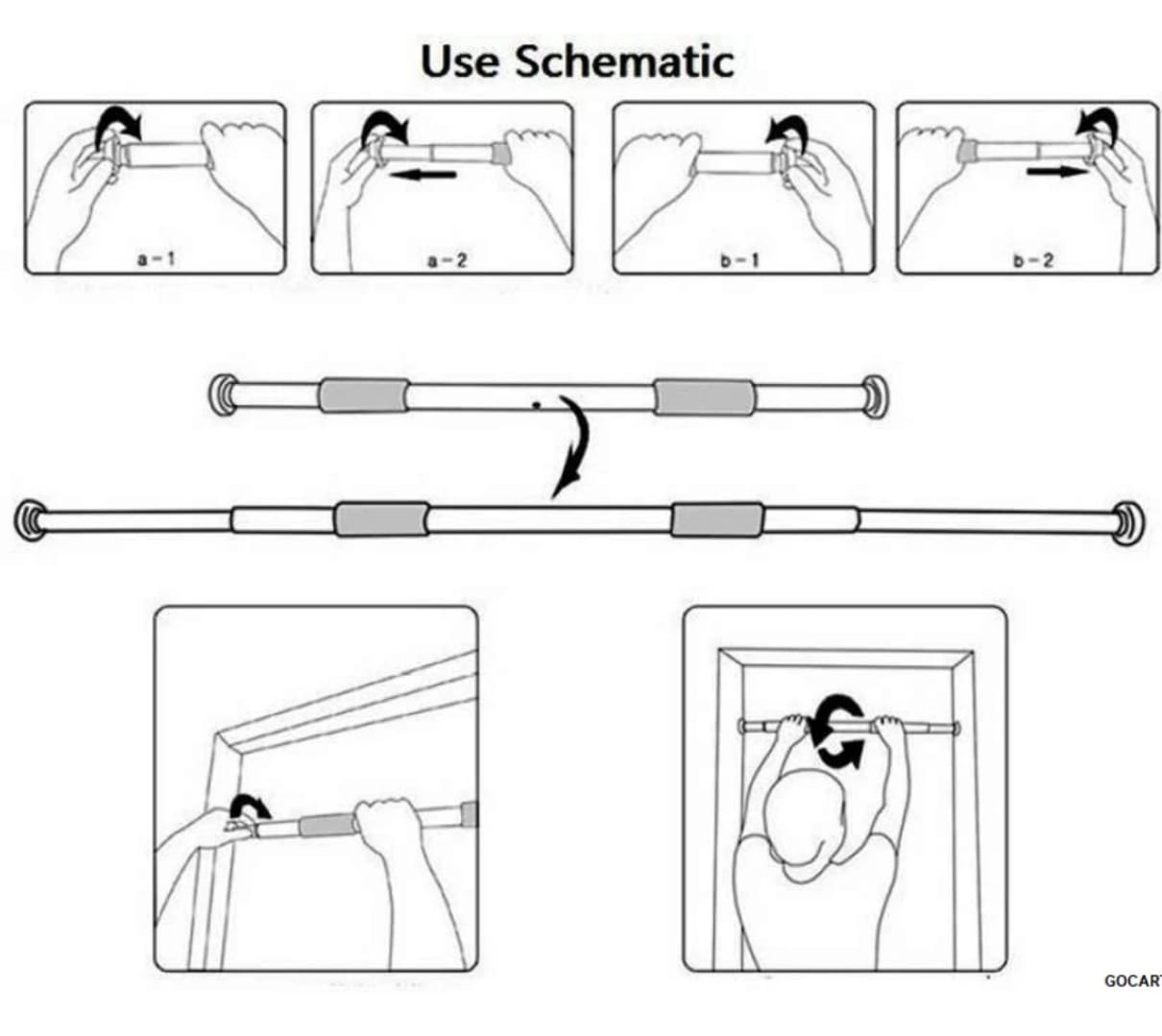 Use Schematic

a-1

a-2

b-1

b-2

GOCAR