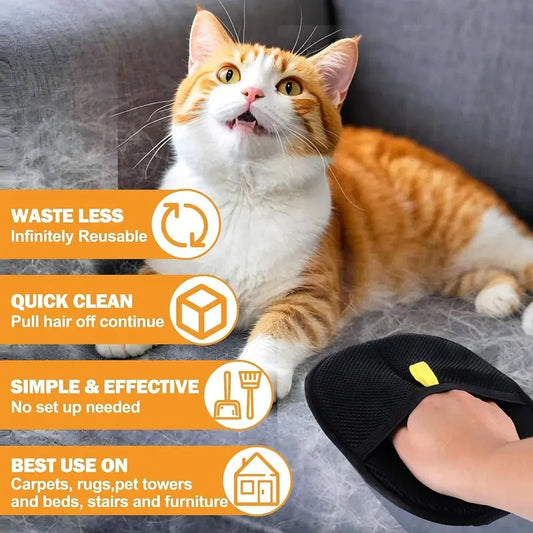 WASTE LESS
Infinitely Reusable

QUICK CLEAN
Pull hair off continue

SIMPLE & EFFECTIVE
No set up needed

BEST USE ON
Carpets, rugs,pet towers and beds, stairs and furniture